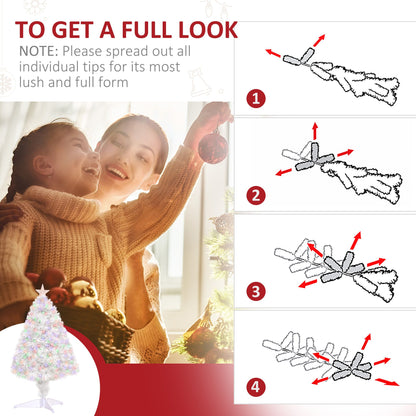 TO GET A FULL LOOK

NOTE: Please spread out all individual tips for its most lush and full form

1

2

3

4