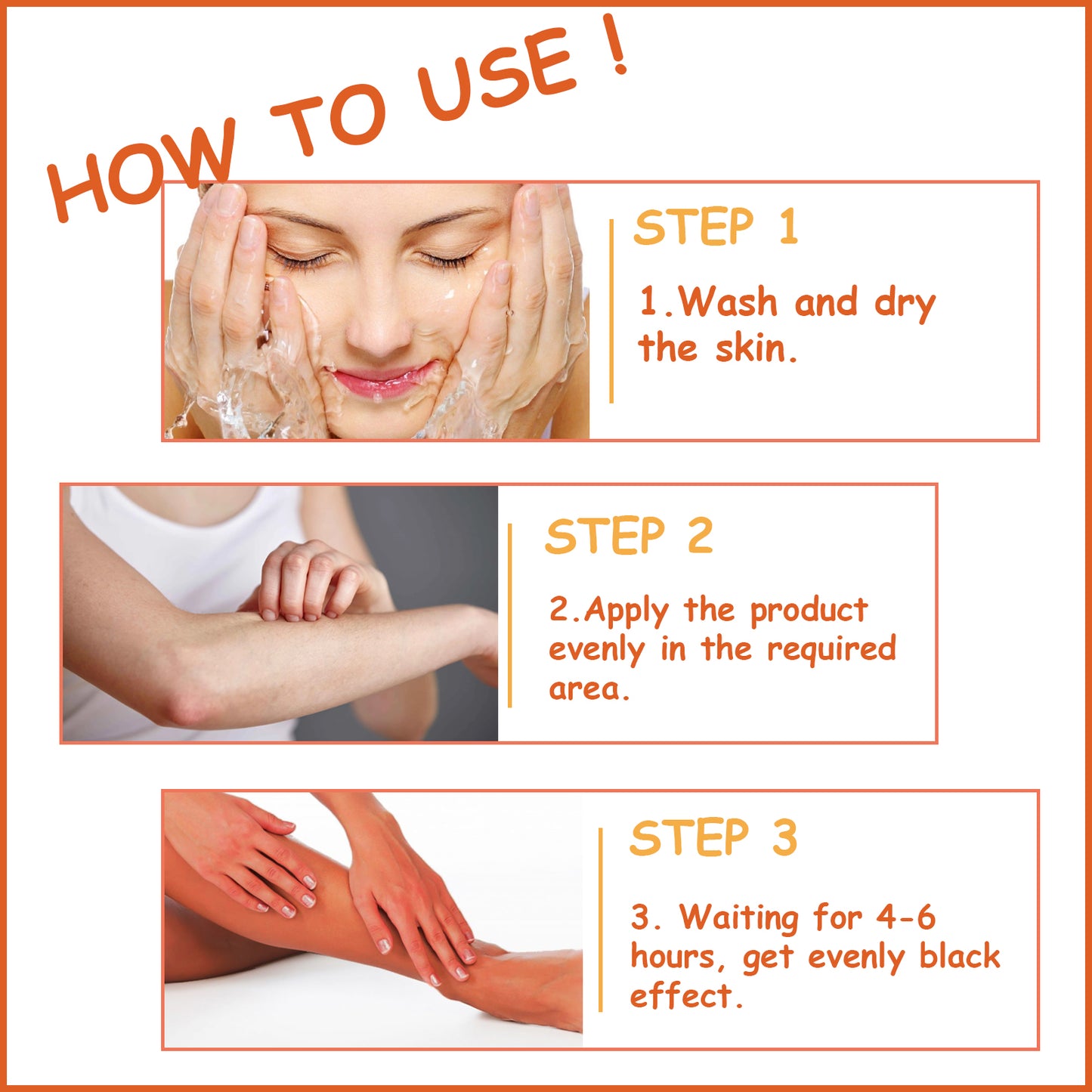 HOW TO USE !

STEP 1

1.Wash and dry the skin.

STEP 2

2.Apply the product evenly in the required area.

STEP 3

3. Waiting for 4-6 hours, get evenly black effect.