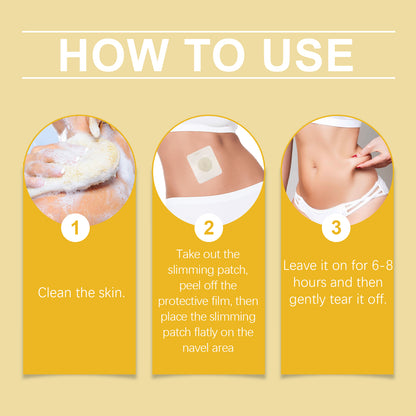 HOW TO USE

1

Clean the skin.

2

Take out the slimming patch, peel off the protective film, then place the slimming patch flatly on the navel area

3

Leave it on for 6-8 hours and then gently tear it off.