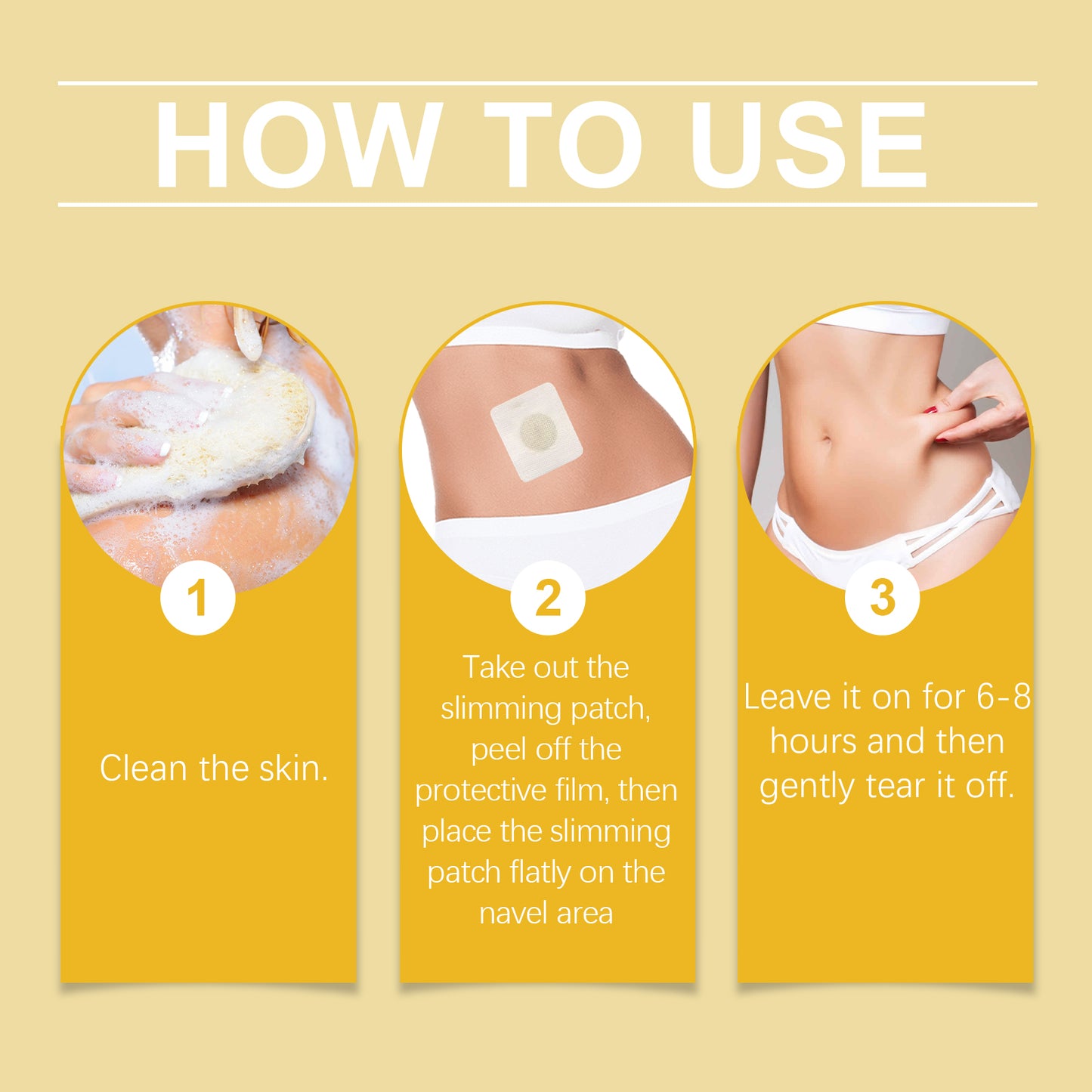 HOW TO USE

1

Clean the skin.

2

Take out the slimming patch, peel off the protective film, then place the slimming patch flatly on the navel area

3

Leave it on for 6-8 hours and then gently tear it off.