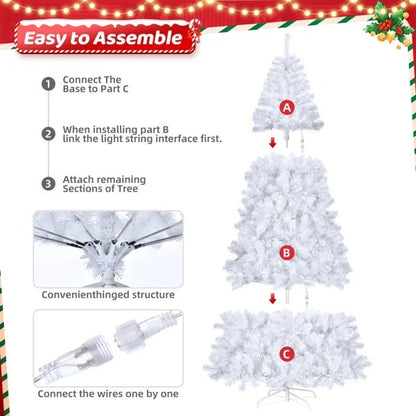 Easy to Assemble

1 Connect The Base to Part C

2 When installing part B link the light string interface first.

3 Attach remaining Sections of Tree

Convenienthinged structure

Connect the wires one by one

A

B

C