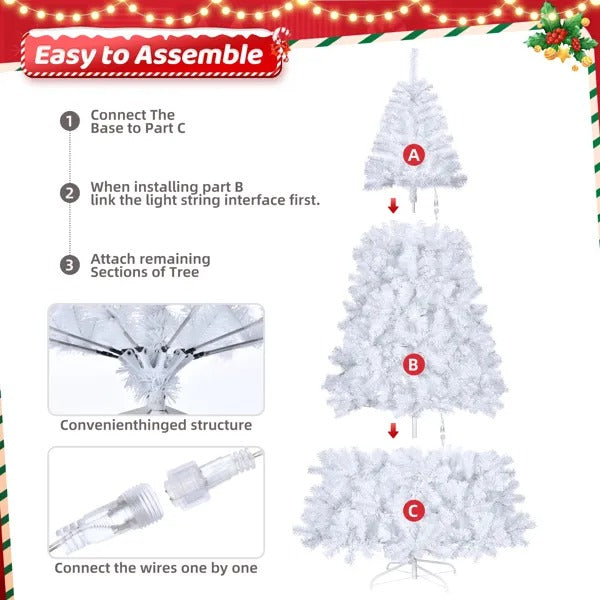 Easy to Assemble

1 Connect The Base to Part C

2 When installing part B link the light string interface first.

3 Attach remaining Sections of Tree

Convenienthinged structure

Connect the wires one by one

A

B

C