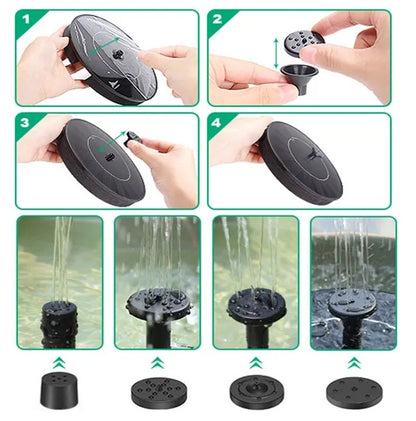 1
2
3
4