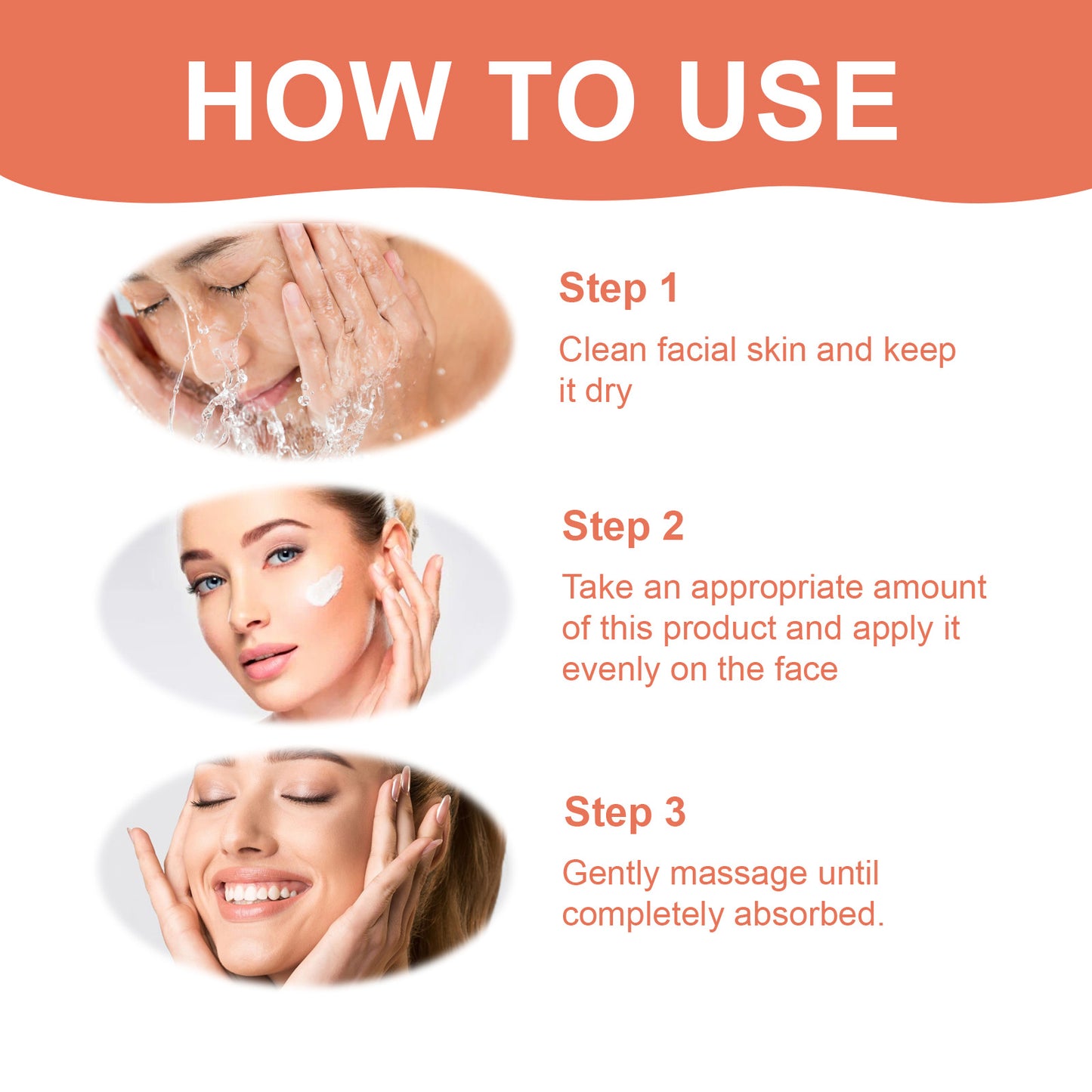 HOW TO USE

Step 1
Clean facial skin and keep it dry

Step 2
Take an appropriate amount of this product and apply it evenly on the face

Step 3
Gently massage until completely absorbed.