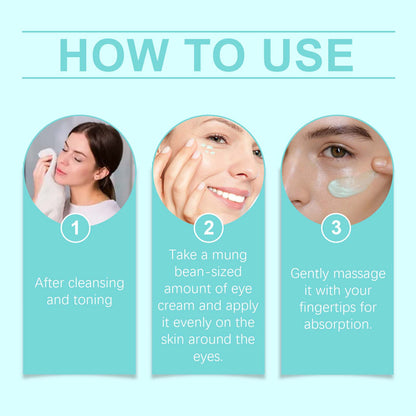 HOW TO USE

1

After cleansing and toning

2

Take a mung bean-sized amount of eye cream and apply it evenly on the skin around the eyes.

3

Gently massage it with your fingertips for absorption.