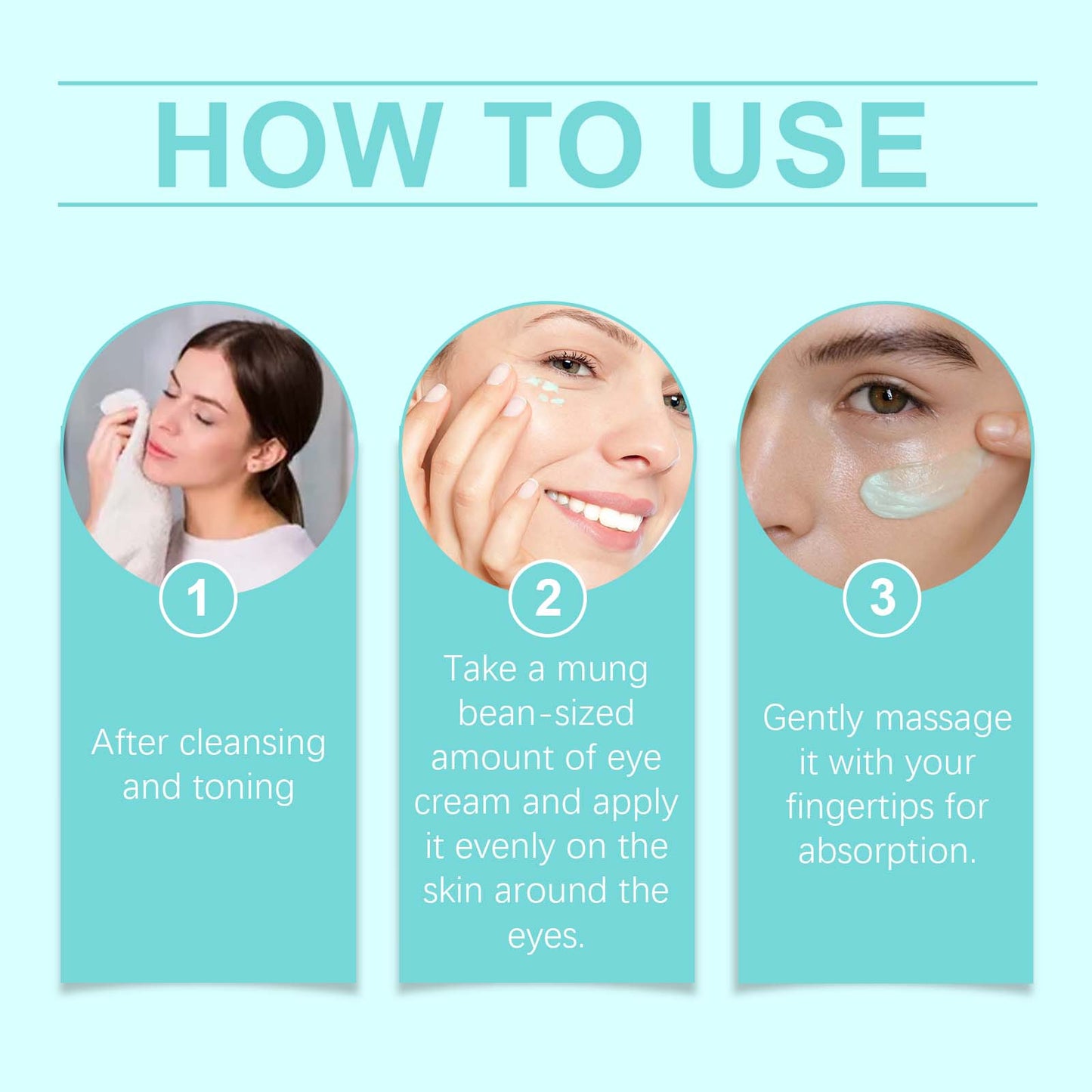 HOW TO USE

1

After cleansing and toning

2

Take a mung bean-sized amount of eye cream and apply it evenly on the skin around the eyes.

3

Gently massage it with your fingertips for absorption.