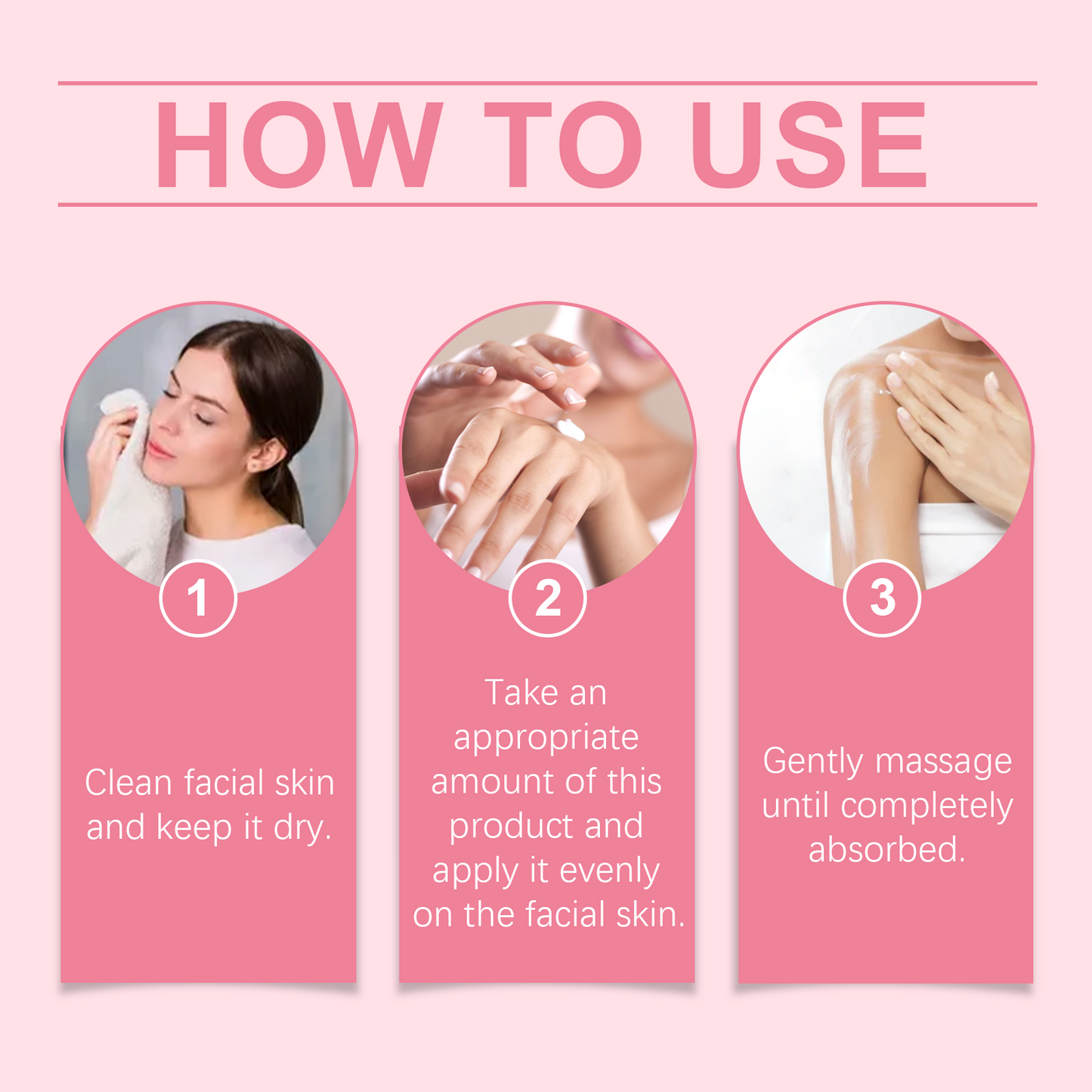 HOW TO USE

1

Clean facial skin and keep it dry.

2

Take an appropriate amount of this product and apply it evenly on the facial skin.

3

Gently massage until completely absorbed.