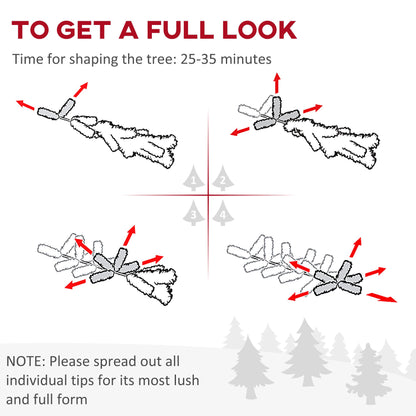 TO GET A FULL LOOK

Time for shaping the tree: 25-35 minutes

1 2
3 4

NOTE: Please spread out all individual tips for its most lush and full form