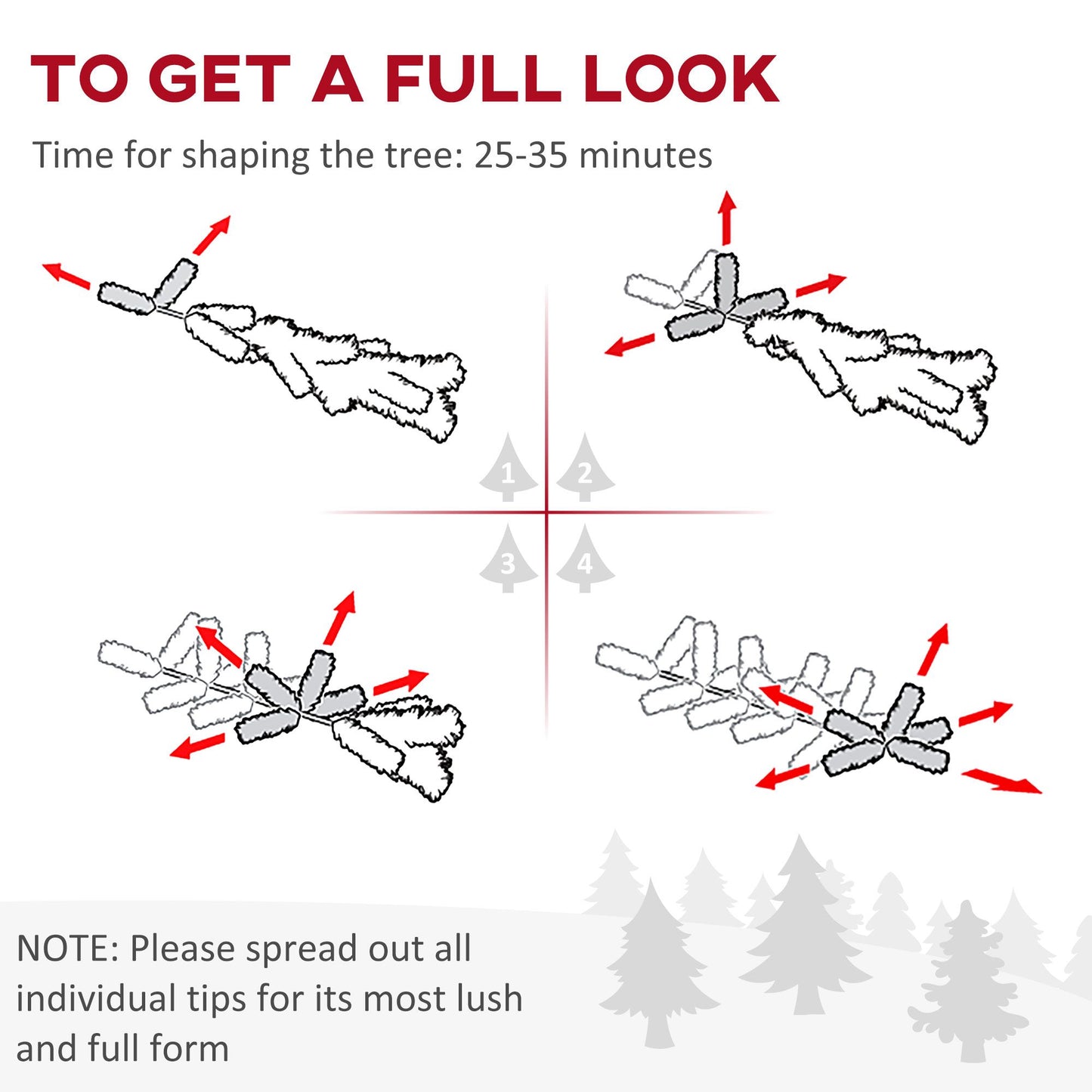 TO GET A FULL LOOK

Time for shaping the tree: 25-35 minutes

1
2
3
4

NOTE: Please spread out all individual tips for its most lush and full form