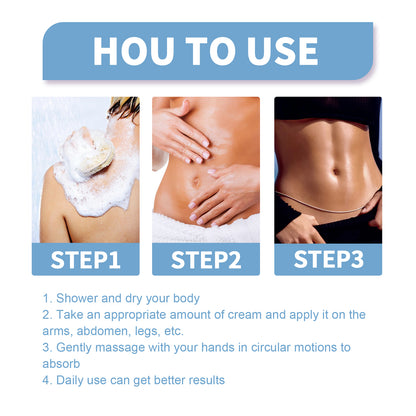 HOU TO USE

STEP1

STEP2

STEP3

1. Shower and dry your body
2. Take an appropriate amount of cream and apply it on the arms, abdomen, legs, etc.
3. Gently massage with your hands in circular motions to absorb
4. Daily use can get better results