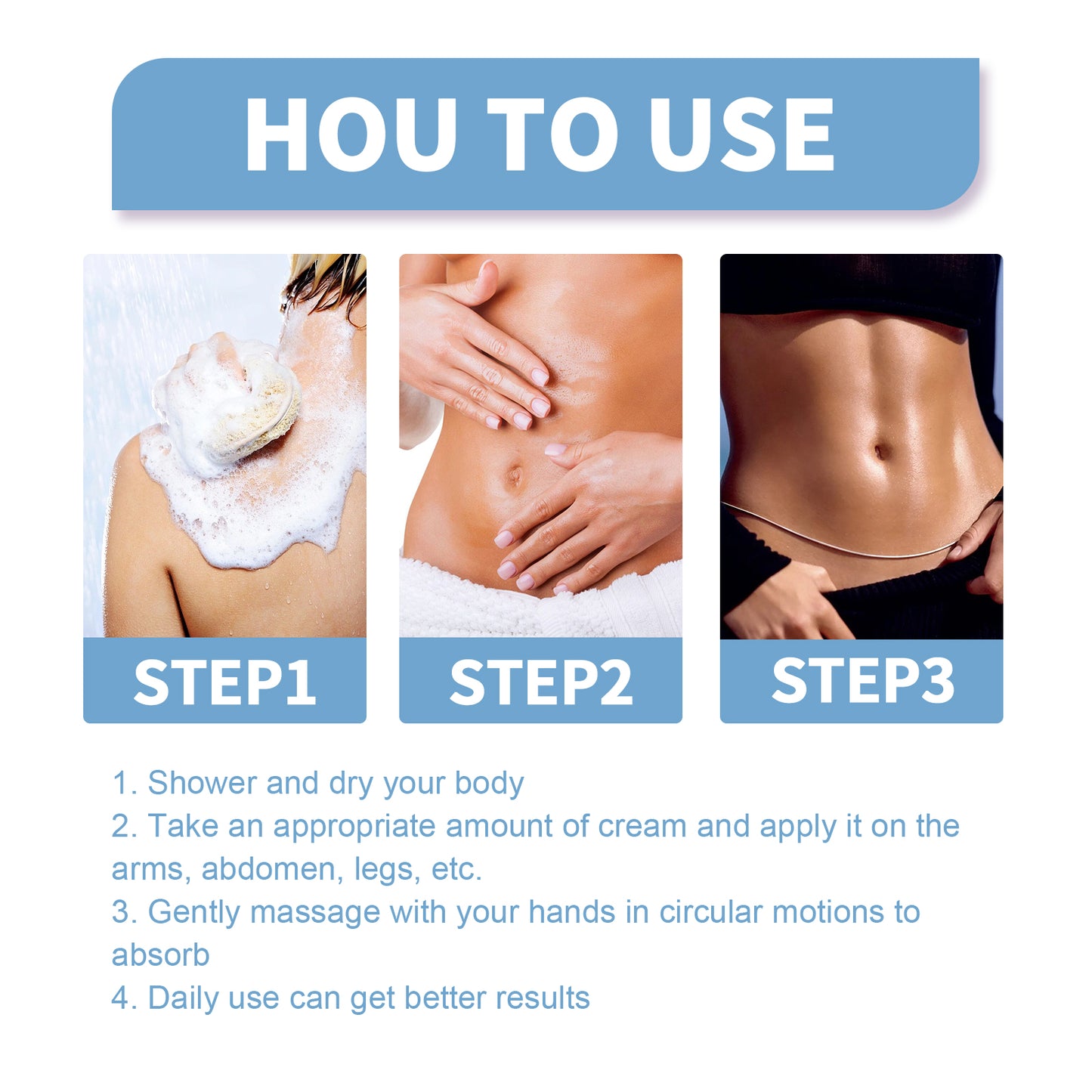 HOU TO USE

STEP1

STEP2

STEP3

1. Shower and dry your body
2. Take an appropriate amount of cream and apply it on the arms, abdomen, legs, etc.
3. Gently massage with your hands in circular motions to absorb
4. Daily use can get better results