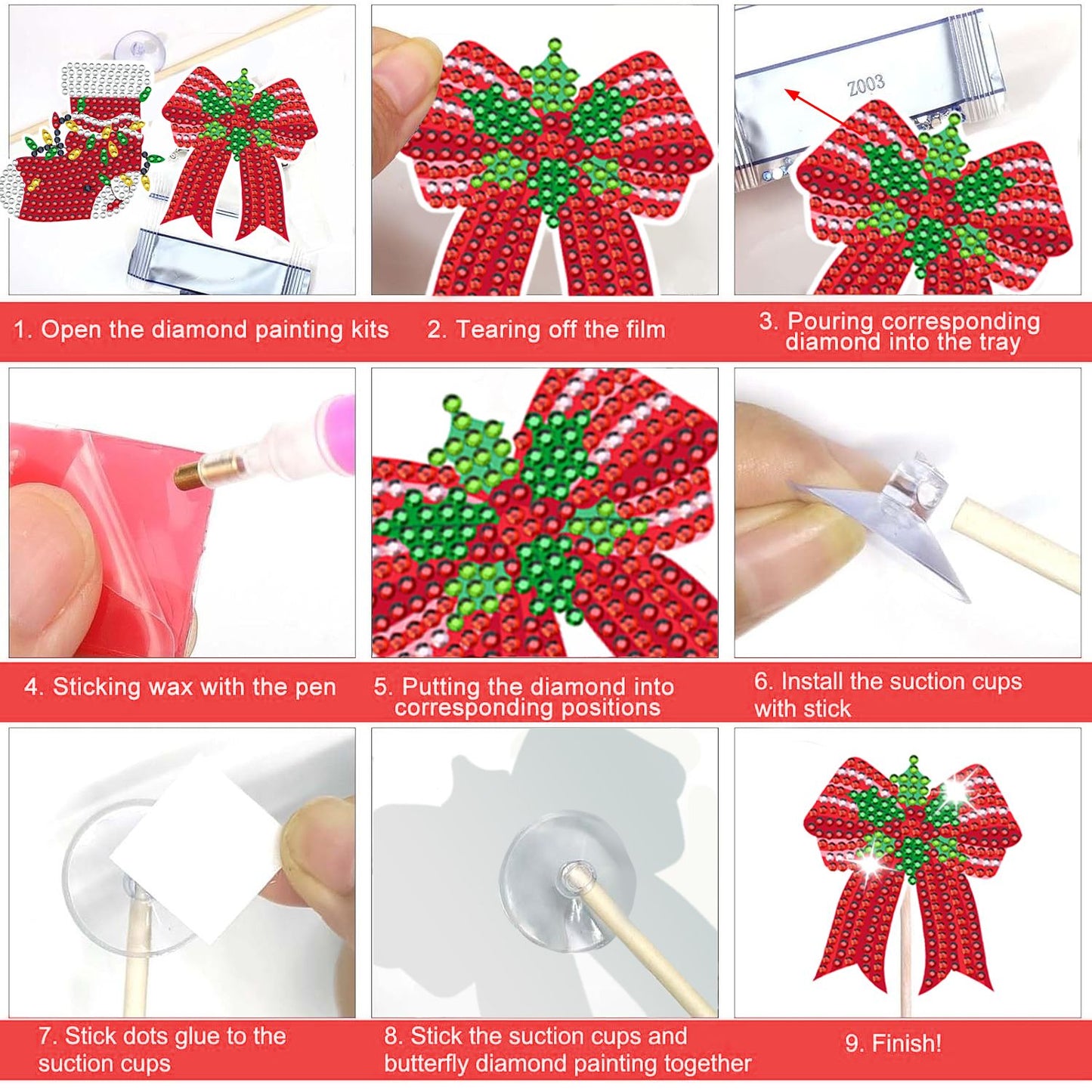 Z003

1. Open the diamond painting kits

2. Tearing off the film

3. Pouring corresponding diamond into the tray

4. Sticking wax with the pen

5. Putting the diamond into corresponding positions

6. Install the suction cups with stick

7. Stick dots glue to the suction cups

8. Stick the suction cups and butterfly diamond painting together

9. Finish!