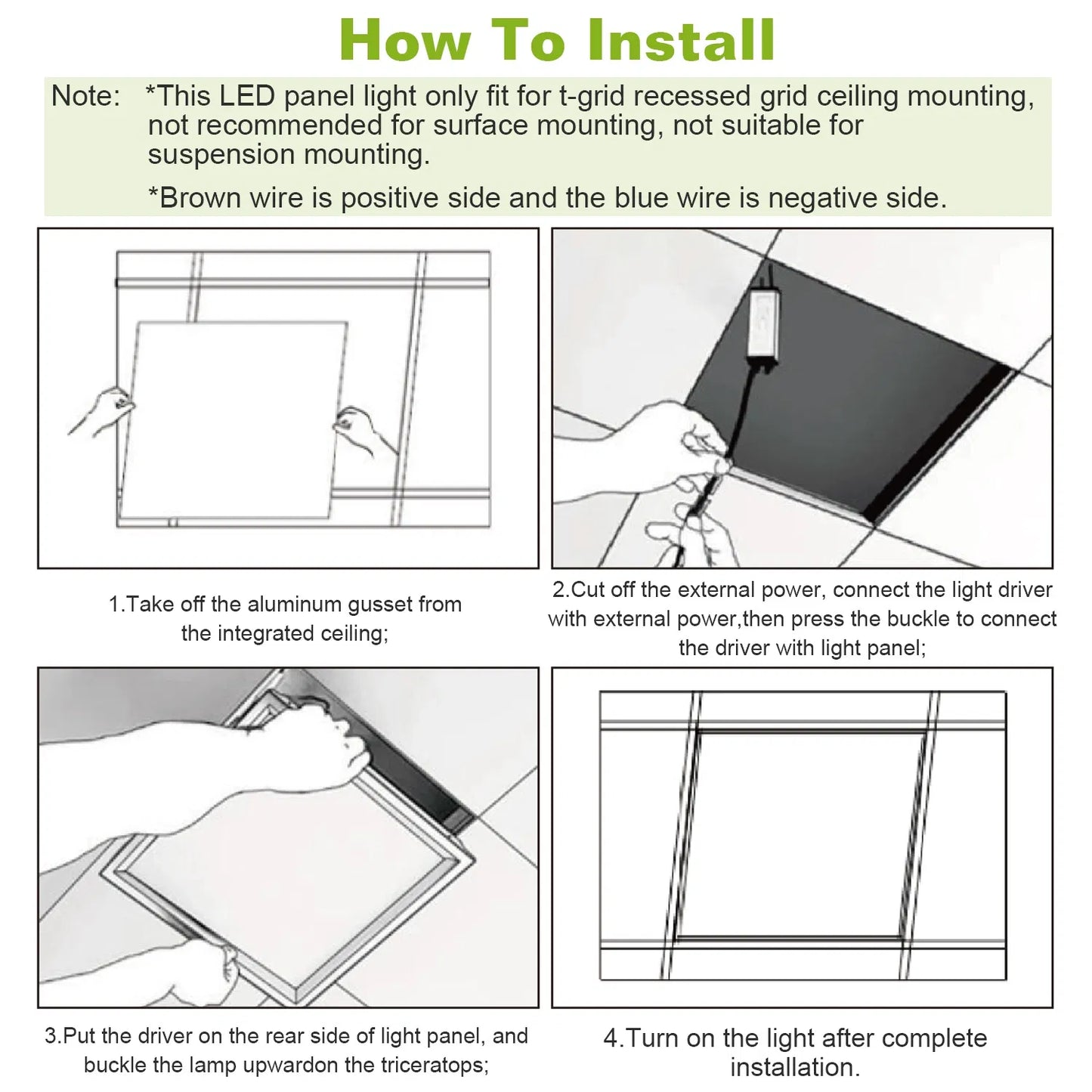 How To Install

Note: *This LED panel light only fit for t-grid recessed grid ceiling mounting, not recommended for surface mounting, not suitable for suspension mounting.

*Brown wire is positive side and the blue wire is negative side.

1.Take off the aluminum gusset from the integrated ceiling;

2.Cut off the external power, connect the light driver with external power,then press the buckle to connect the driver with light panel;

3.Put the driver on the rear side of light panel, and buckle the lamp upwardon the triceratops;

4.Turn on the light after complete installation.