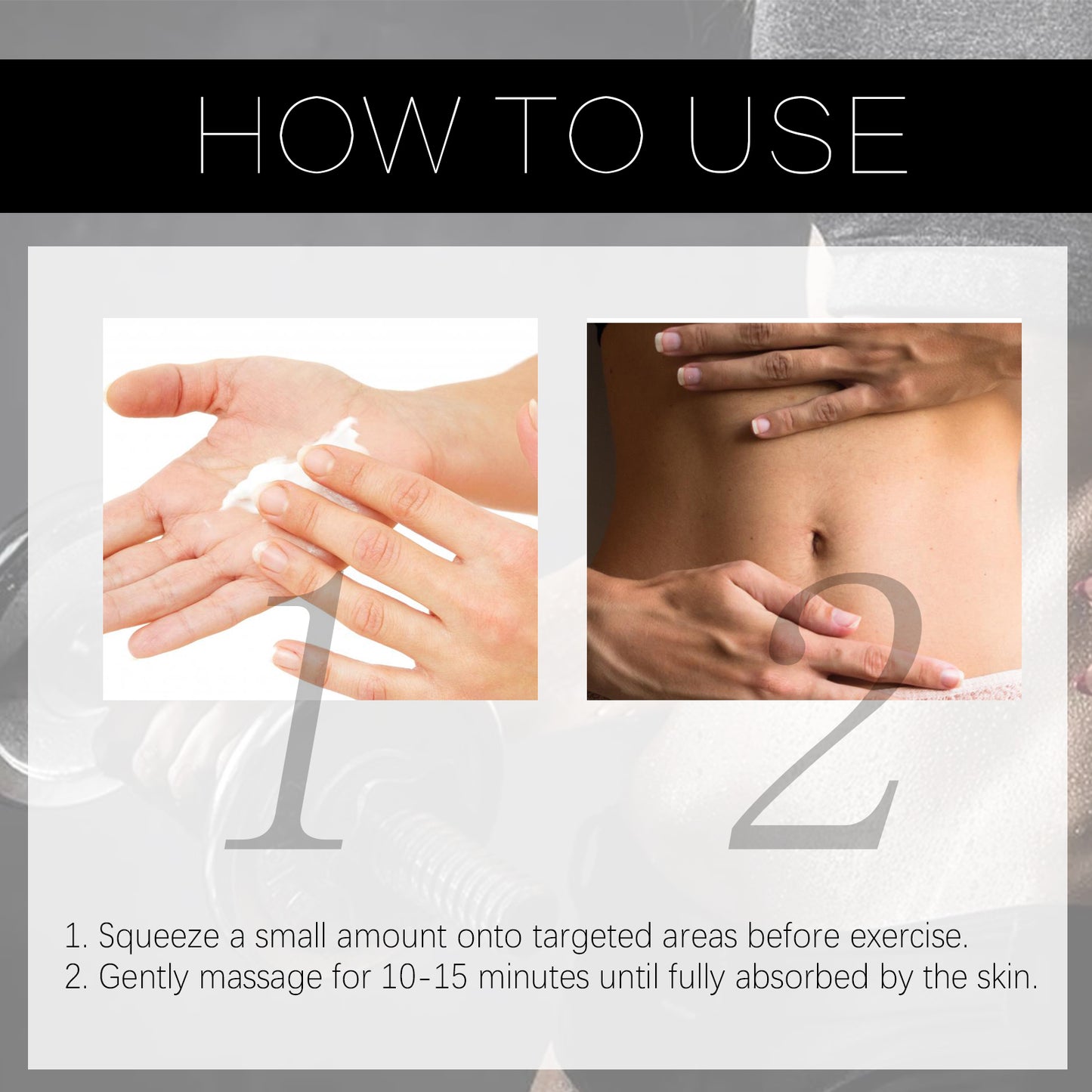 HOW TO USE

1

2

1. Squeeze a small amount onto targeted areas before exercise.
2. Gently massage for 10-15 minutes until fully absorbed by the skin.