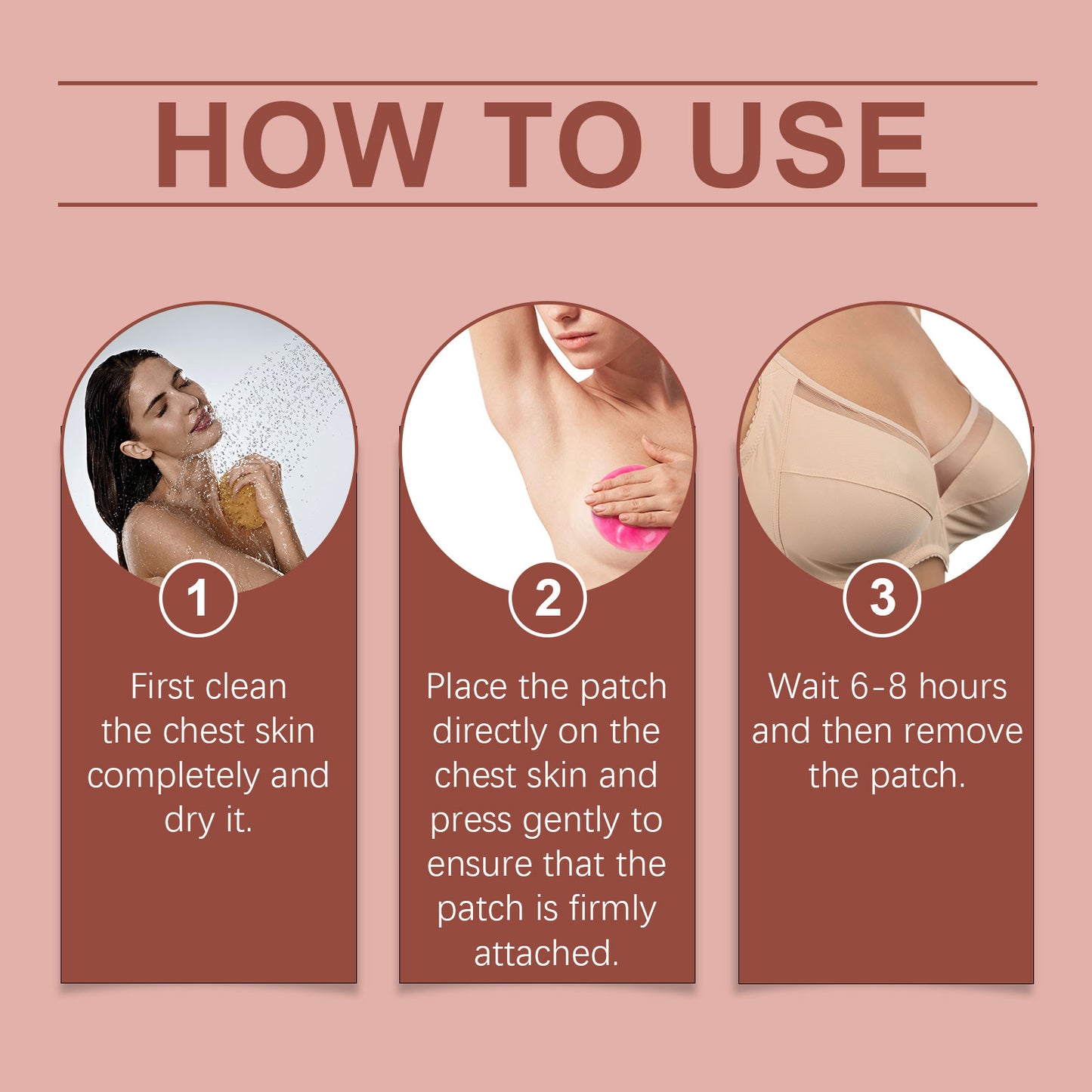 HOW TO USE

1

First clean the chest skin completely and dry it.

2

Place the patch directly on the chest skin and press gently to ensure that the patch is firmly attached.

3

Wait 6-8 hours and then remove the patch.