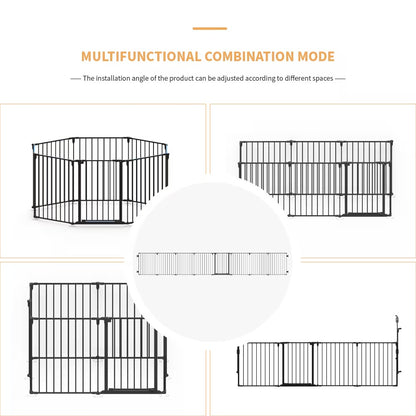 MULTIFUNCTIONAL COMBINATION MODE

— The installation angle of the product can be adjusted according to different spaces —