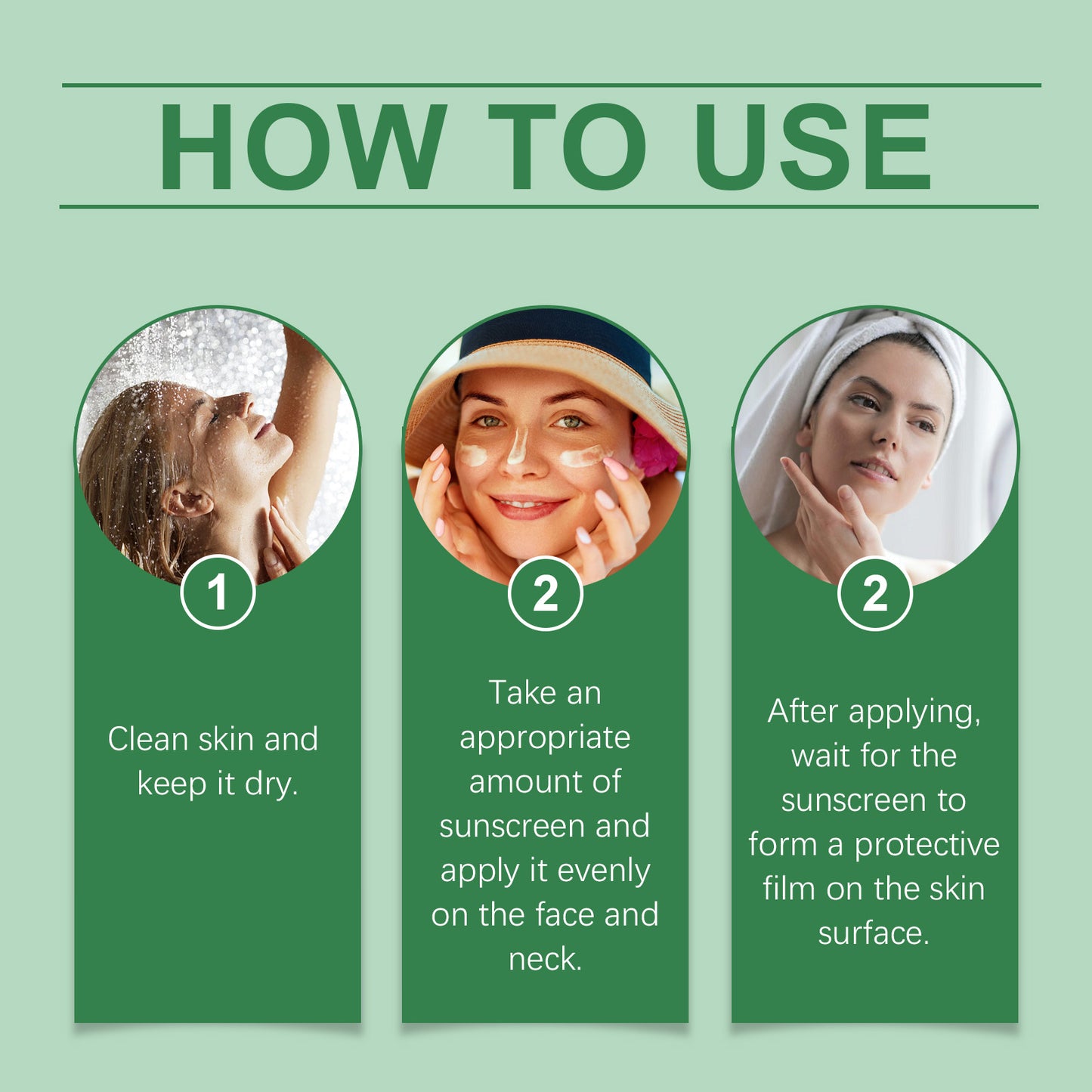 HOW TO USE

1

Clean skin and keep it dry.

2

Take an appropriate amount of sunscreen and apply it evenly on the face and neck.

2

After applying, wait for the sunscreen to form a protective film on the skin surface.