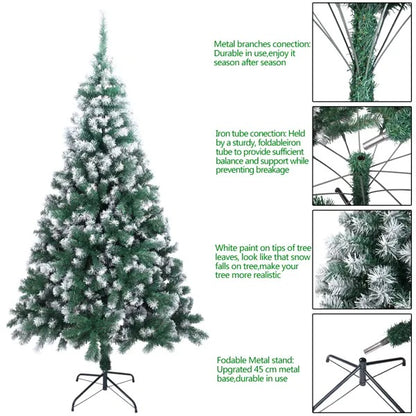 Metal branches conection: Durable in use,enjoy it season after season

Iron tube conection: Held by a sturdy, foldableiron tube to provide sufficient balance and support while preventing breakage

White paint on tips of tree leaves, look like that snow falls on tree,make your tree more realistic

Fodable Metal stand: Upgrated 45 cm metal base,durable in use