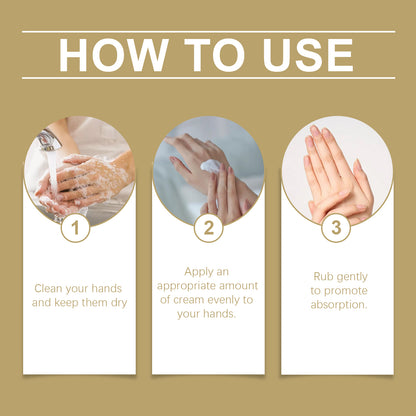 HOW TO USE

1

Clean your hands and keep them dry

2

Apply an appropriate amount of cream evenly to your hands.

3

Rub gently to promote absorption.