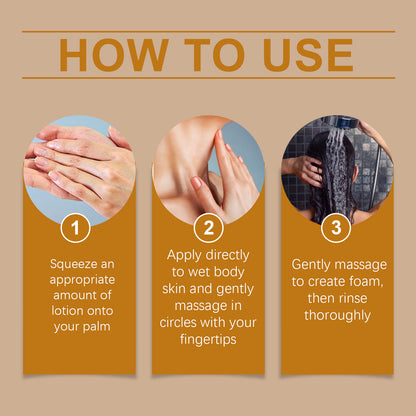 HOW TO USE

1

Squeeze an appropriate amount of lotion onto your palm

2

Apply directly to wet body skin and gently massage in circles with your fingertips

3

Gently massage to create foam, then rinse thoroughly