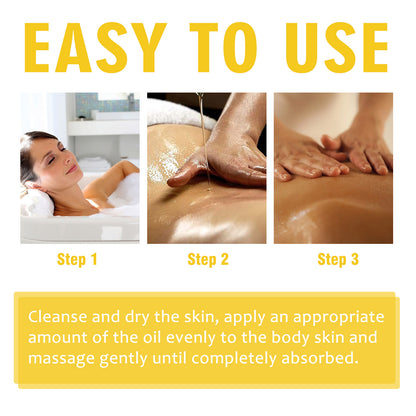 EASY TO USE

Step 1

Step 2

Step 3

Cleanse and dry the skin, apply an appropriate amount of the oil evenly to the body skin and massage gently until completely absorbed.