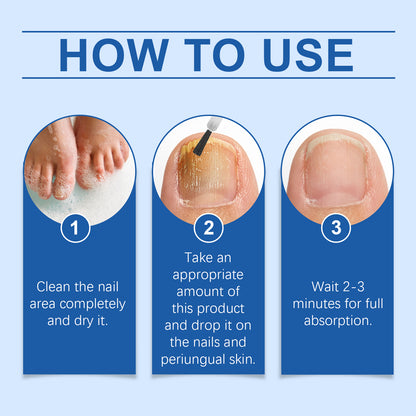 HOW TO USE

1

Clean the nail area completely and dry it.

2

Take an appropriate amount of this product and drop it on the nails and periungual skin.

3

Wait 2-3 minutes for full absorption.