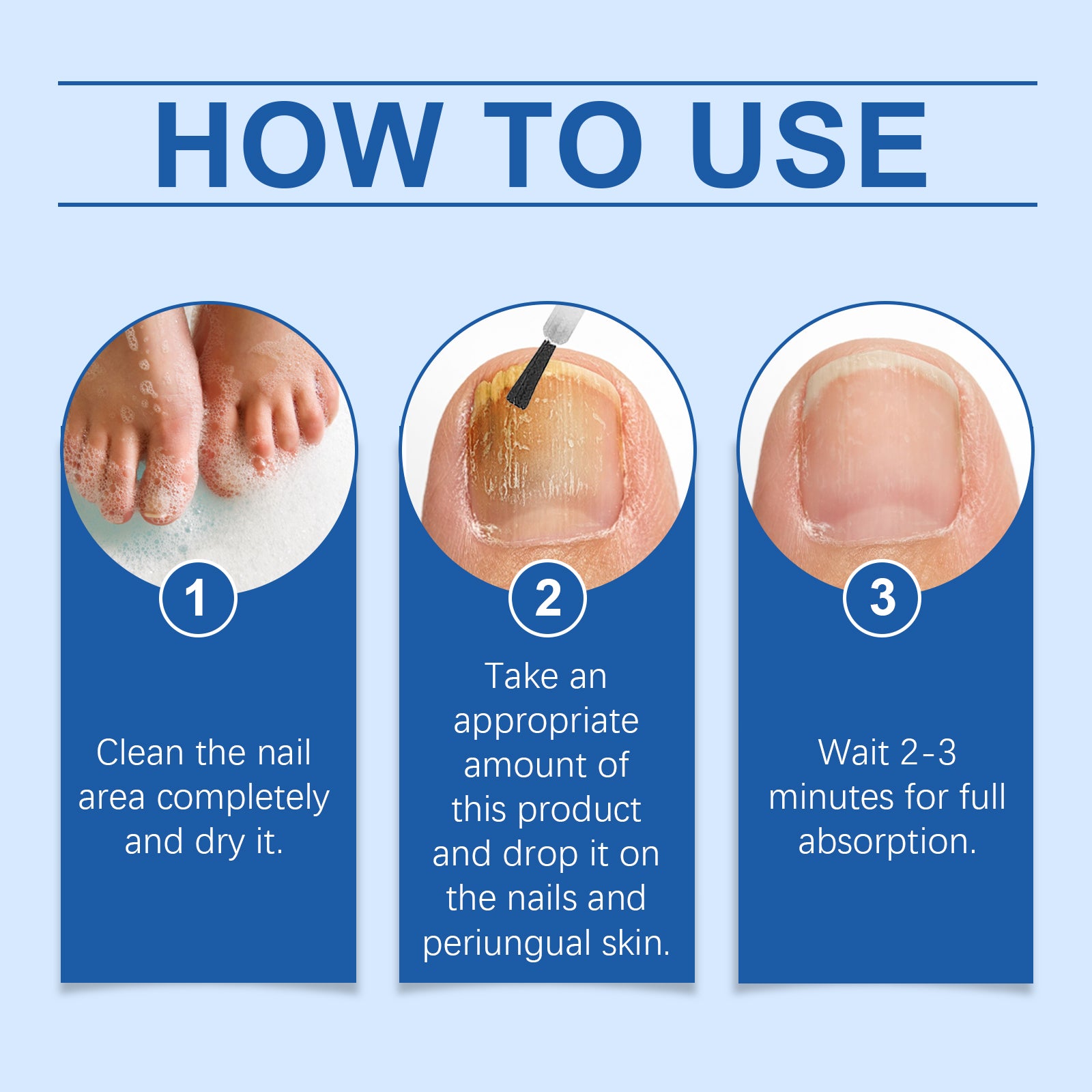 HOW TO USE

1

Clean the nail area completely and dry it.

2

Take an appropriate amount of this product and drop it on the nails and periungual skin.

3

Wait 2-3 minutes for full absorption.