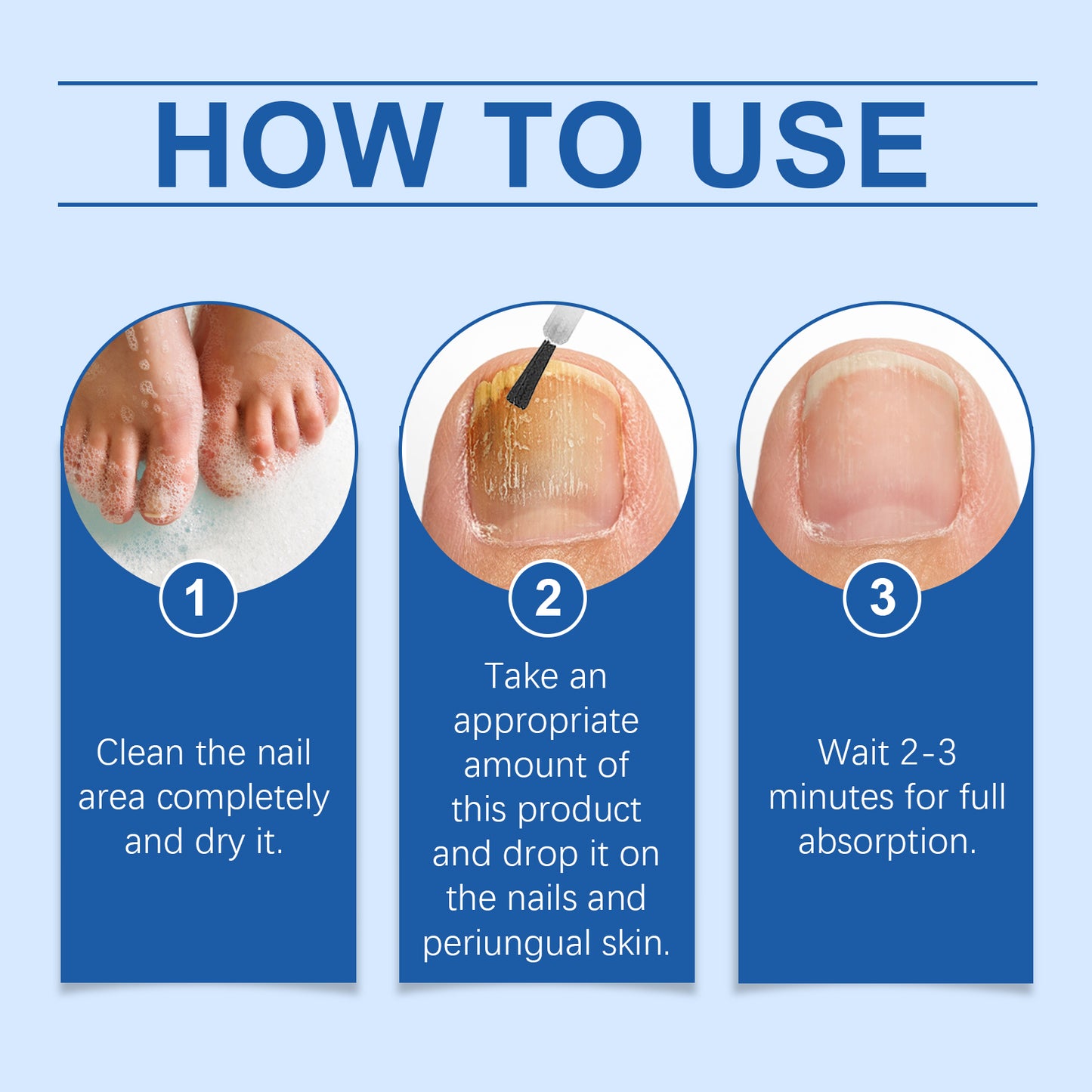 HOW TO USE

1

Clean the nail area completely and dry it.

2

Take an appropriate amount of this product and drop it on the nails and periungual skin.

3

Wait 2-3 minutes for full absorption.