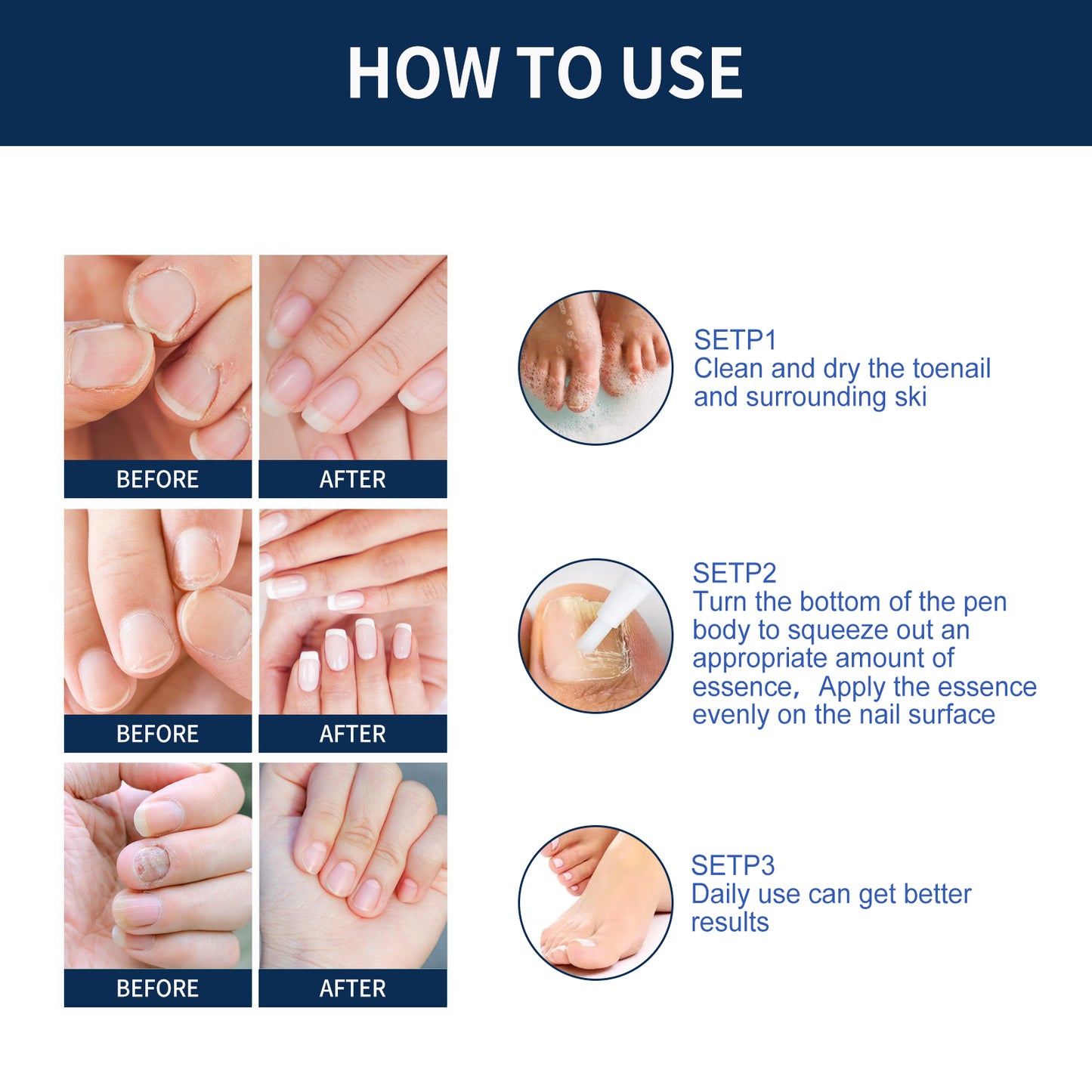 HOW TO USE

BEFORE

AFTER

BEFORE

AFTER

BEFORE

AFTER

SETP1
Clean and dry the toenail and surrounding ski

SETP2
Turn the bottom of the pen body to squeeze out an appropriate amount of essence， Apply the essence evenly on the nail surface

SETP3
Daily use can get better results