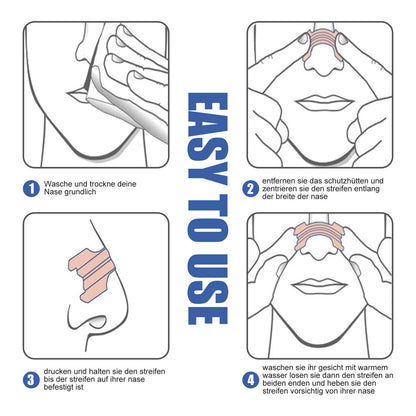 EASY TO USE

1 Wasche und trockne deine Nase grundlich

2 entfernen sie das schutzhütten und zentrieren sie den streifen entlang der breite der nase

3 drucken und halten sie den streifen bis der streifen auf ihrer nase befestigt ist

4 waschen sie ihr gesicht mit warmem wasser losen sie dann den streifen an beiden enden und heben sie den streifen vorsichtig von ihrer nase