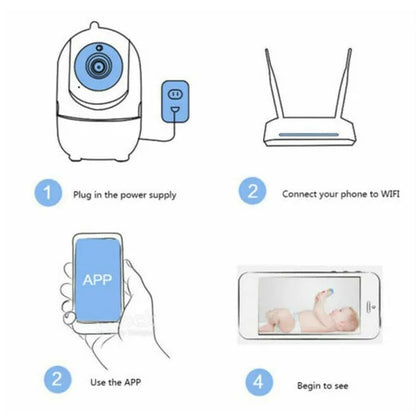 1 Plug in the power supply

2 Connect your phone to WIFI

APP

2 Use the APP

4 Begin to see