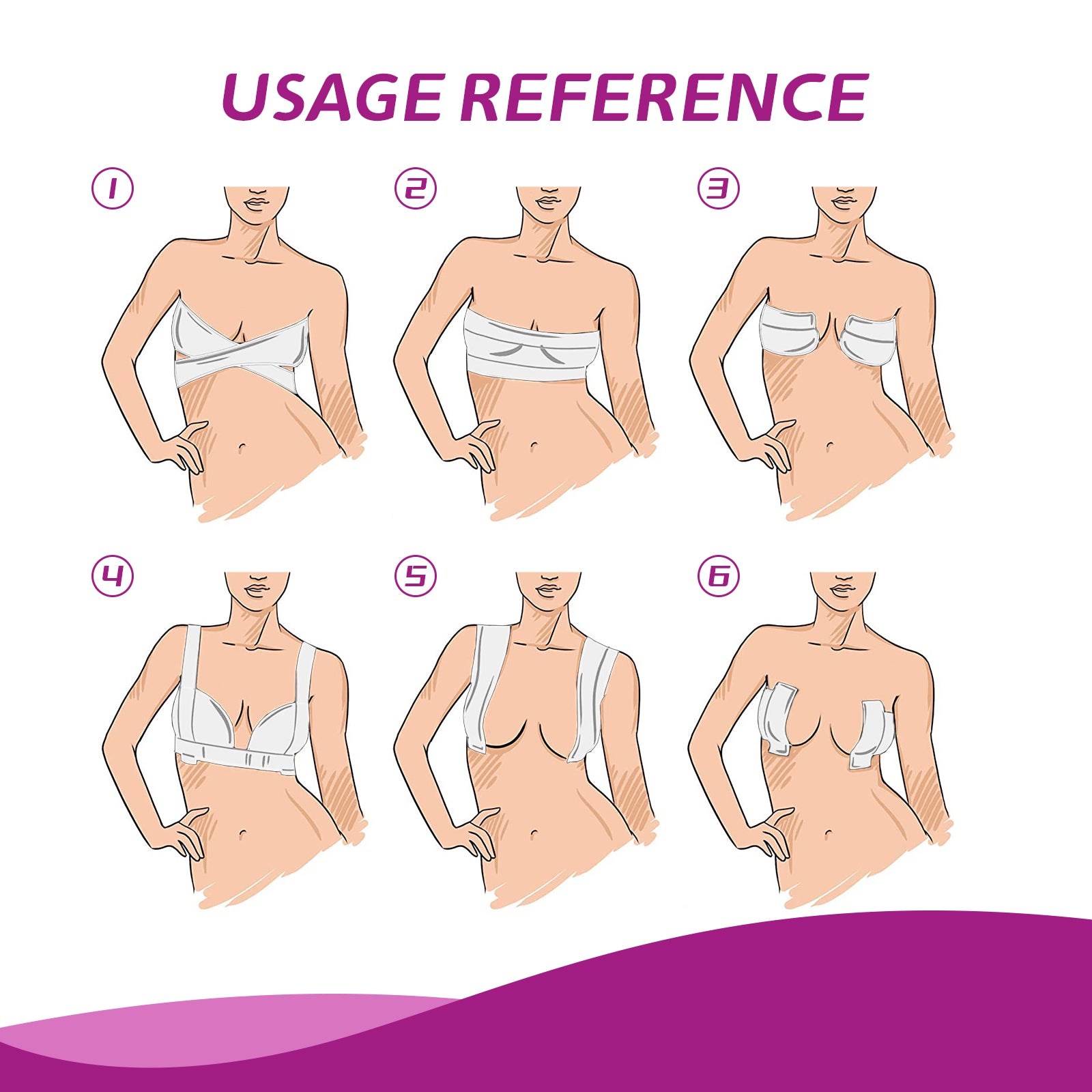 USAGE REFERENCE

1

2

3

4

5

6